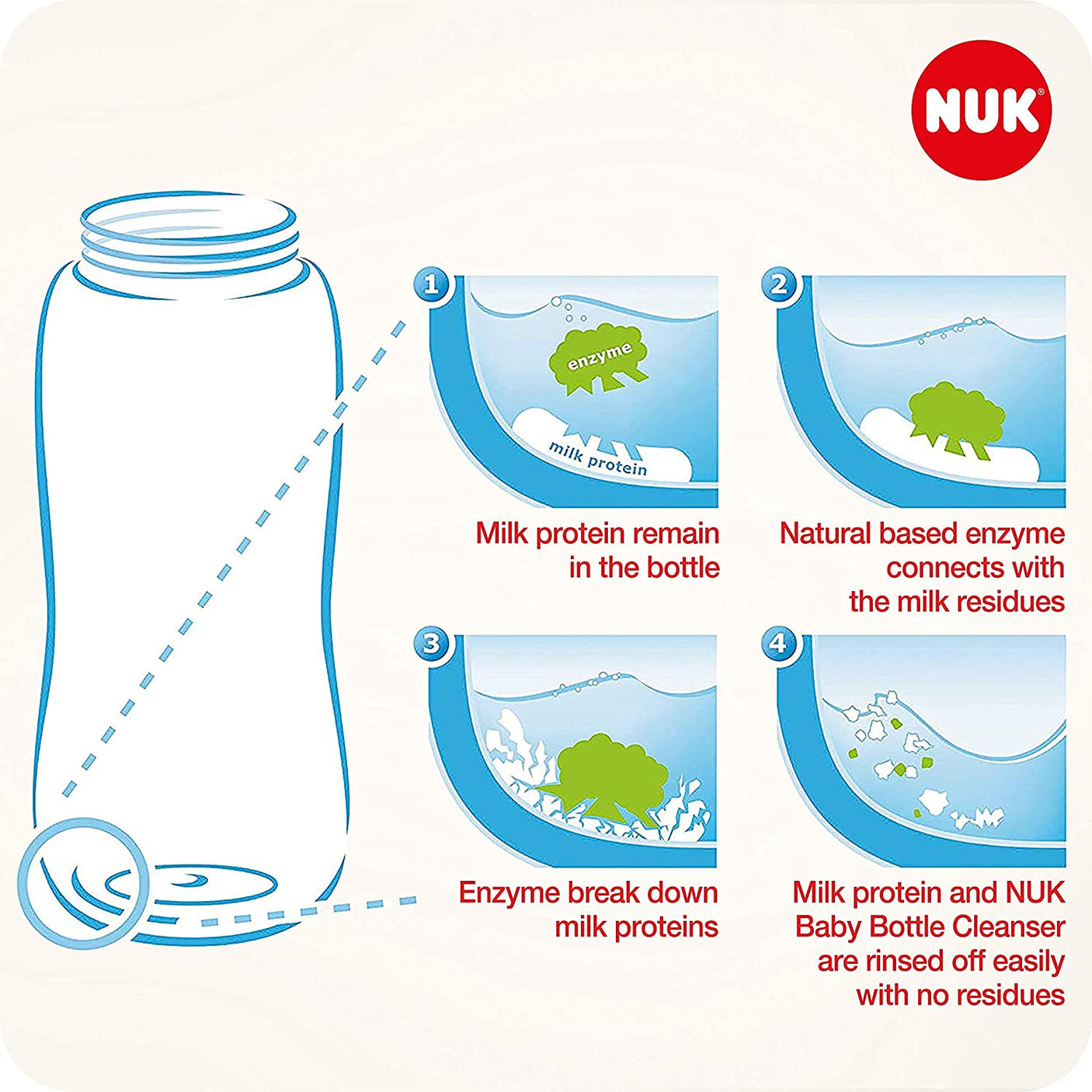 NUK®

1

enzyme

milk protein

Milk protein remain in the bottle

2

Natural based enzyme connects with the milk residues

3

Enzyme break down milk proteins

4

Milk protein and NUK Baby Bottle Cleanser are rinsed off easily with no residues