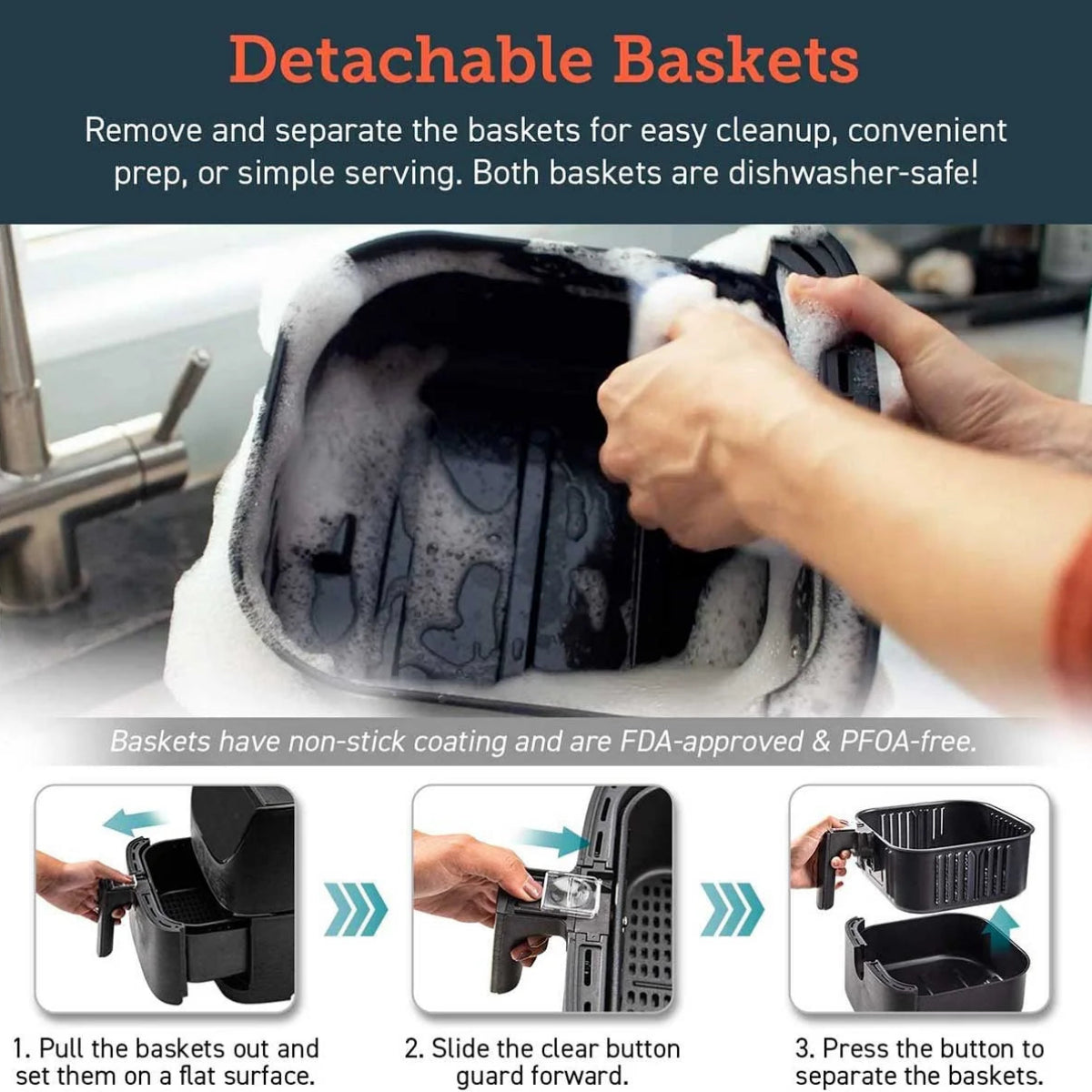 Detachable Baskets

Remove and separate the baskets for easy cleanup, convenient prep, or simple serving. Both baskets are dishwasher-safe!

Baskets have non-stick coating and are FDA-approved & PFOA-free.

1. Pull the baskets out and set them on a flat surface.

2. Slide the clear button guard forward.

3. Press the button to separate the baskets.