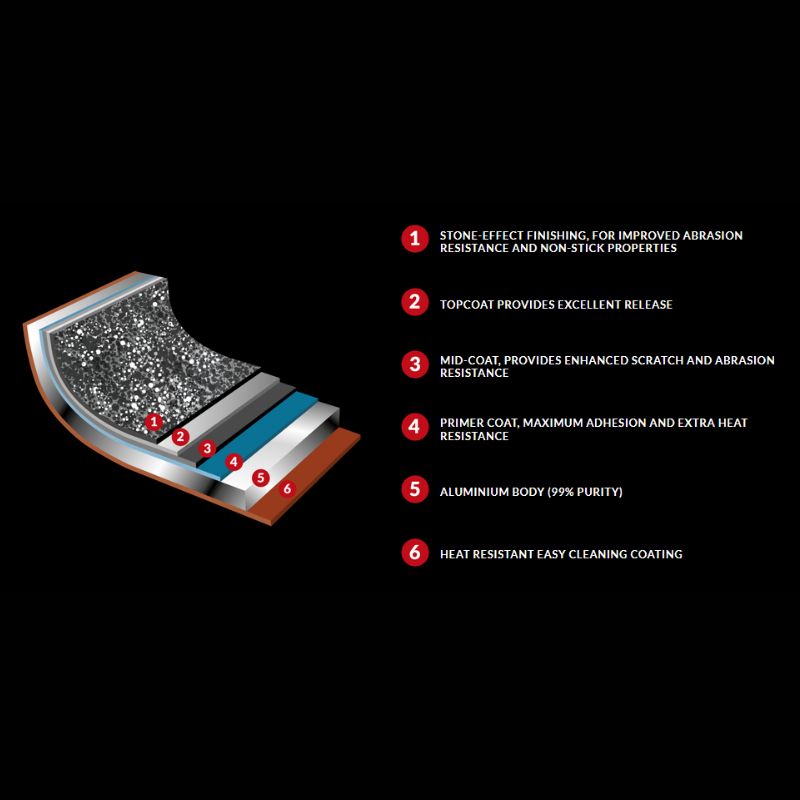 1
2
3
4
5
6

1 STONE-EFFECT FINISHING, FOR IMPROVED ABRASION RESISTANCE AND NON-STICK PROPERTIES

2 TOPCOAT PROVIDES EXCELLENT RELEASE

3 MID-COAT, PROVIDES ENHANCED SCRATCH AND ABRASION RESISTANCE

4 PRIMER COAT, MAXIMUM ADHESION AND EXTRA HEAT RESISTANCE

5 ALUMINIUM BODY (99% PURITY)

6 HEAT RESISTANT EASY CLEANING COATING